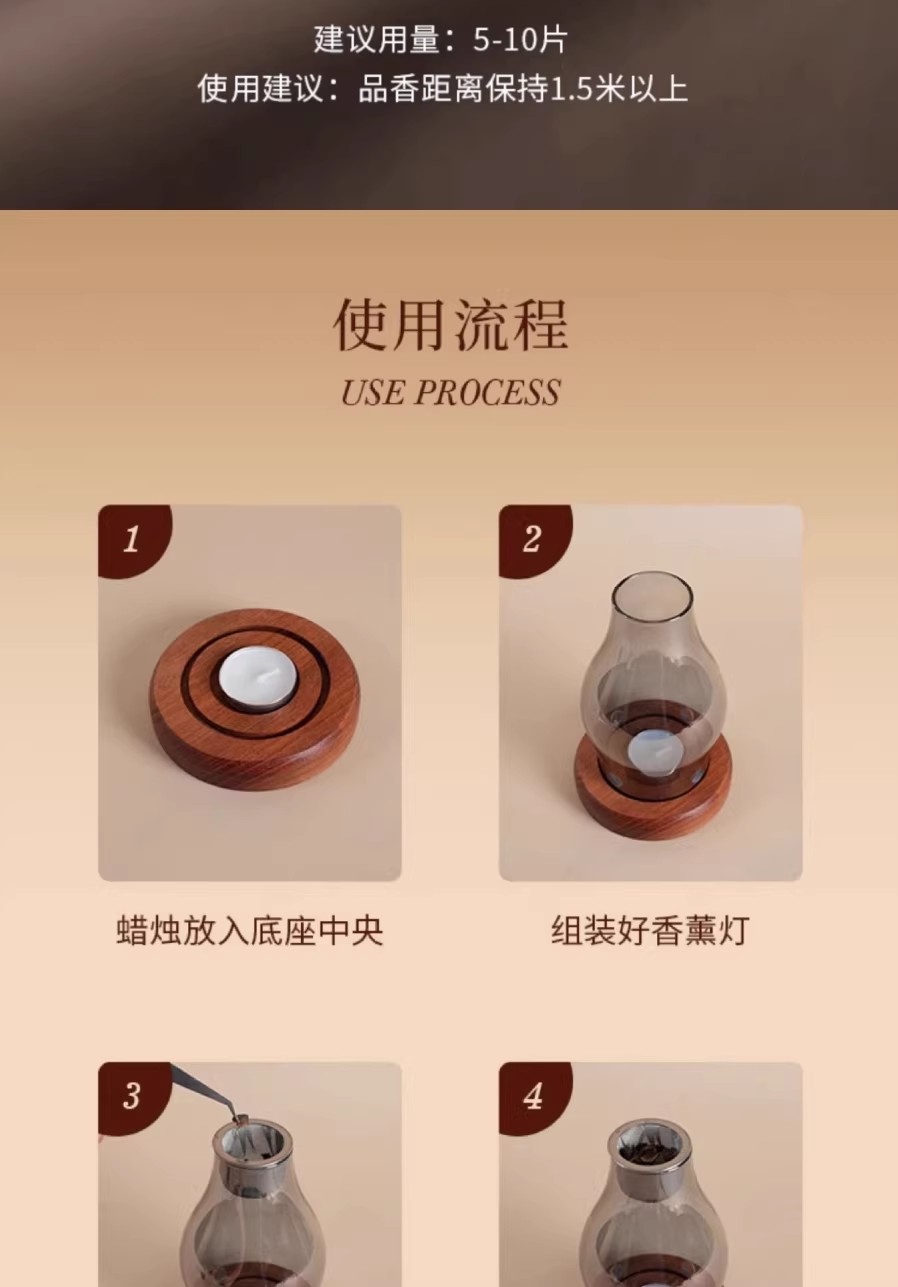 建议用量：5-10片
使用建议：品香距离保持1.5米以上

使用流程
USE PROCESS

1

蜡烛放入底座中央

2

组装好香薰灯

3

4